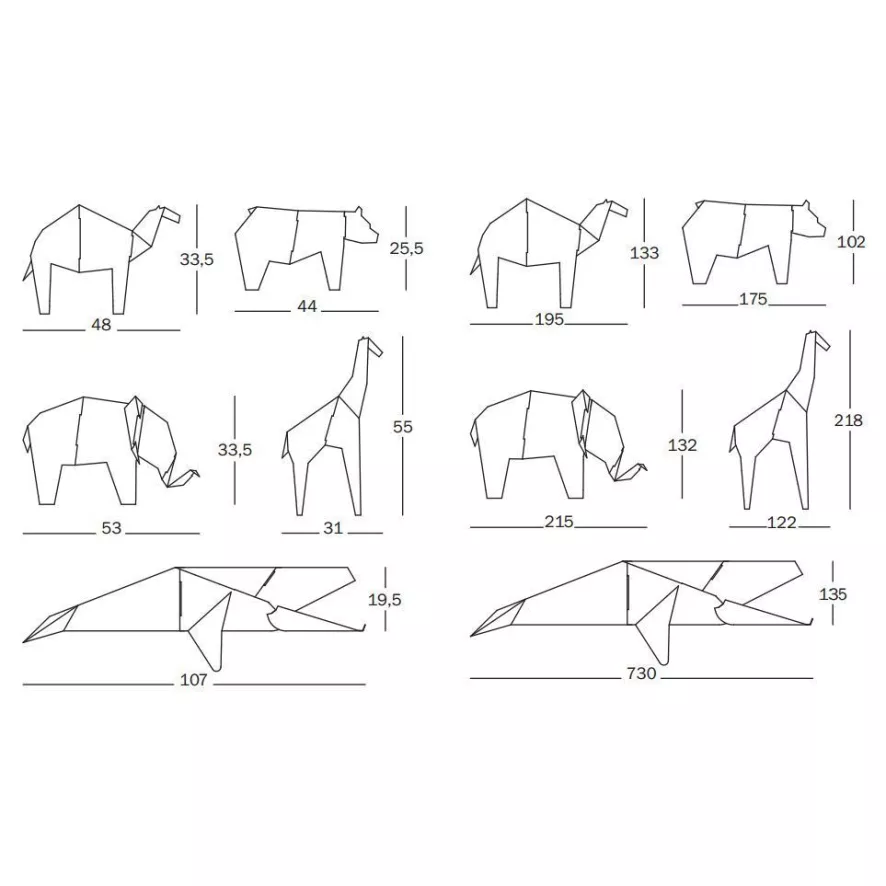 33,5
48
25,5
44
133
195
102
175
33,5
53
55
31
132
215
218
122
19,5
107
135
730